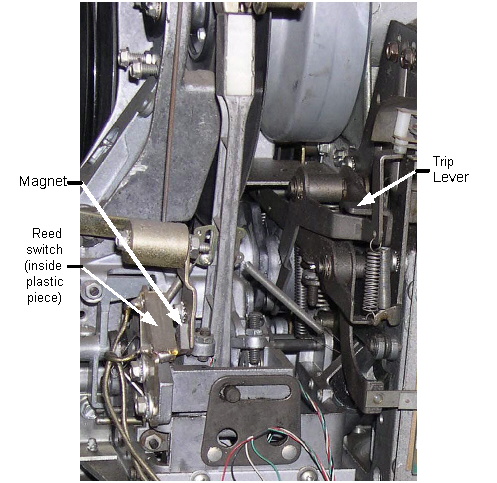 Magnet

Reed switch (inside plastic piece)

Trip Lever